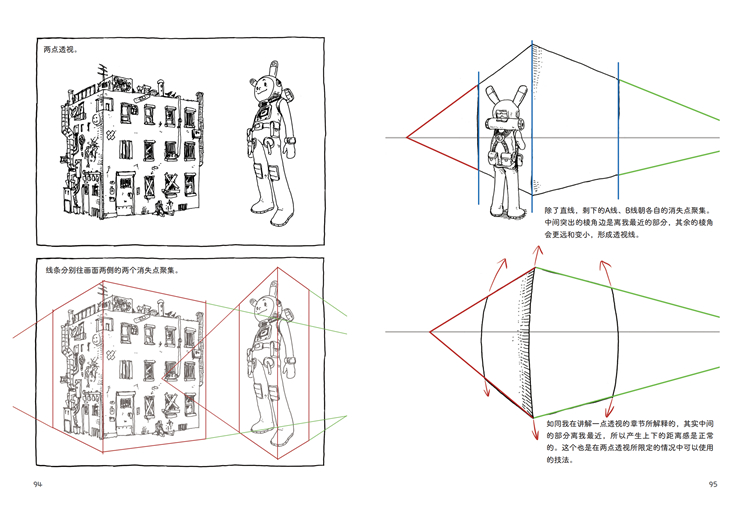 两点透视。

线条分别往画面两侧的两个消失点聚集。

94

除了直线，剩下的A线、B线朝各自的消失点聚集。中间突出的棱角边是离我最近的部分，其余的棱角会更远和变小，形成透视线。

如同我在讲解一点透视的章节所解释的，其实中间的部分离我最近，所以产生上下的距离感是正常的。这个也是在两点透视所限定的情况中可以使用的技法。

95