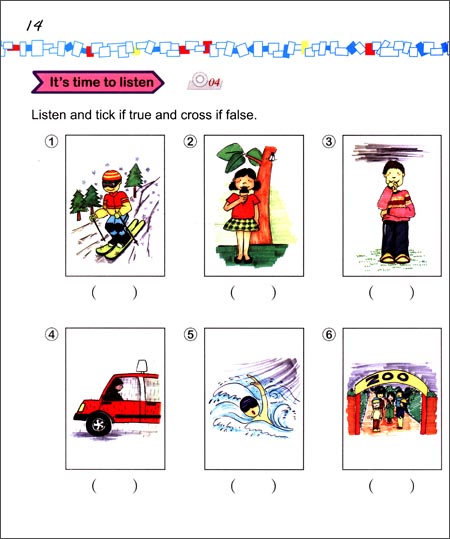 14

It's time to listen

04

Listen and tick if true and cross if false.

①
( )

②
( )

③
( )

④
( )

⑤
( )

⑥
ZOO
( )