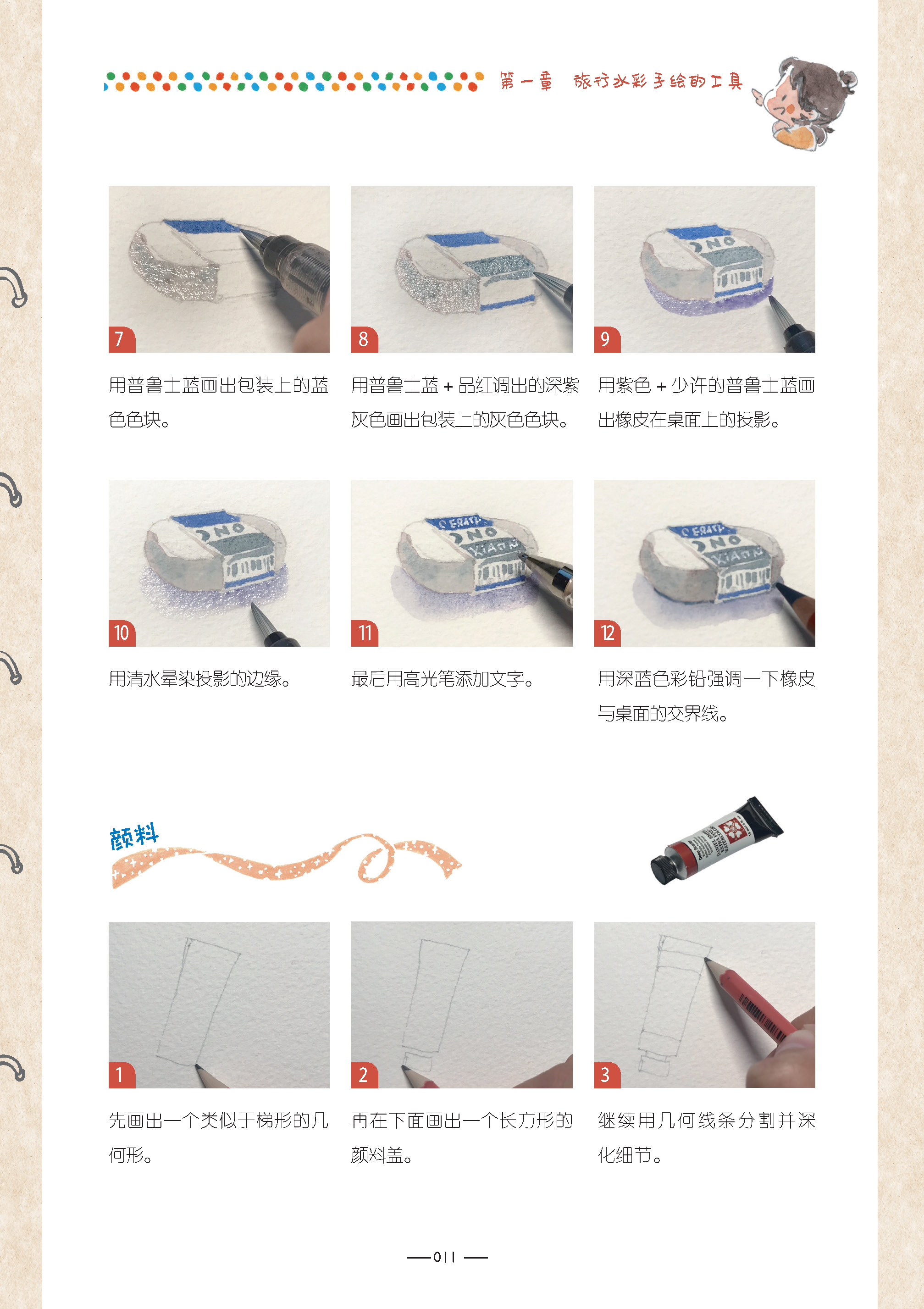 第一章 旅行水彩手绘的工具

7

用普鲁士蓝画出包装上的蓝色色块。

8

用普鲁士蓝 + 品红调出的深紫灰色画出包装上的灰色色块。

9

用紫色 + 少许的普鲁士蓝画出橡皮在桌面上的投影。

10

用清水晕染投影的边缘。

11

最后用高光笔添加文字。

12

用深蓝色彩铅强调一下橡皮与桌面的交界线。

颜料

1

先画出一个类似于梯形的几何形。

2

再在下面画出一个长方形的颜料盖。

3

继续用几何线条分割并深化细节。

— 011 —