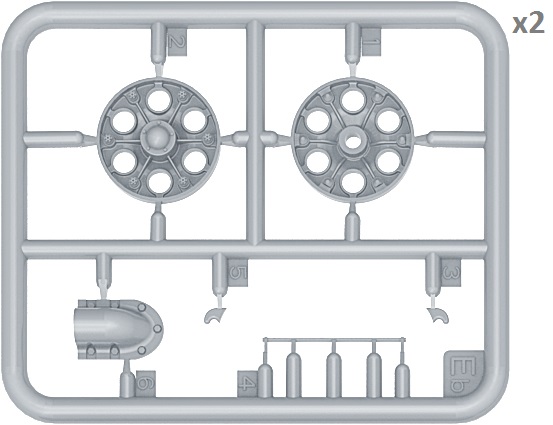 x2

2

1

5

3

6

4

Eb