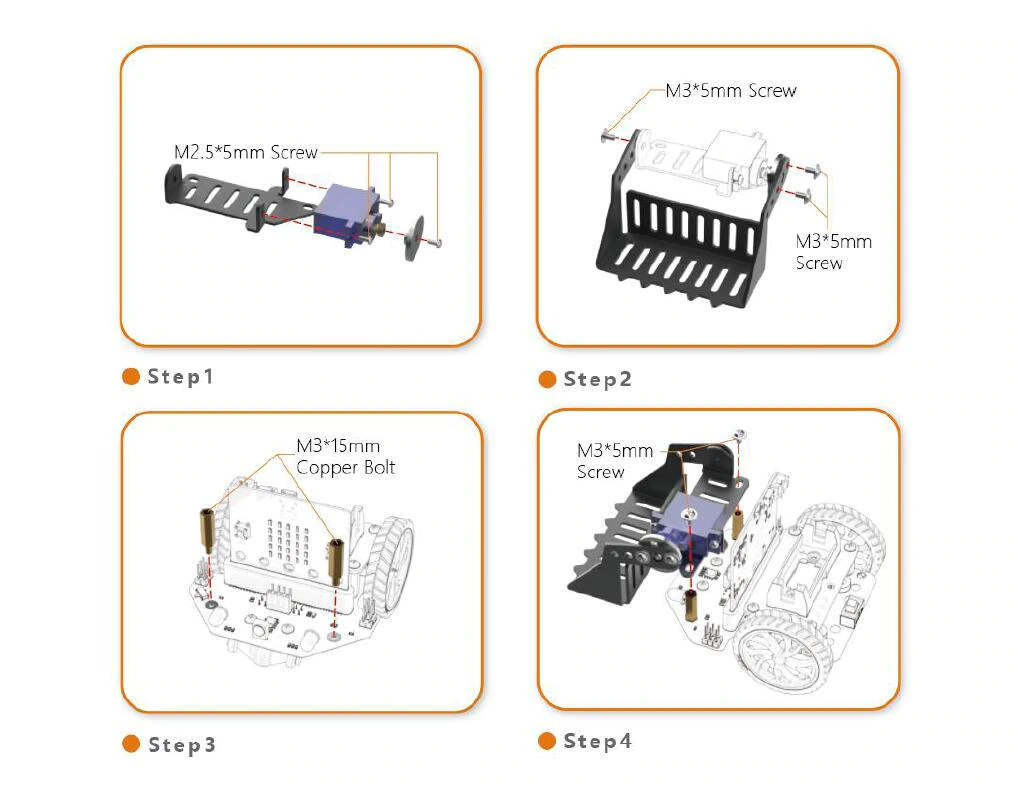 M2.5*5mm Screw

Step1

M3*5mm Screw

M3*5mm Screw

Step2

M3*15mm Copper Bolt

Step3

M3*5mm Screw

Step4