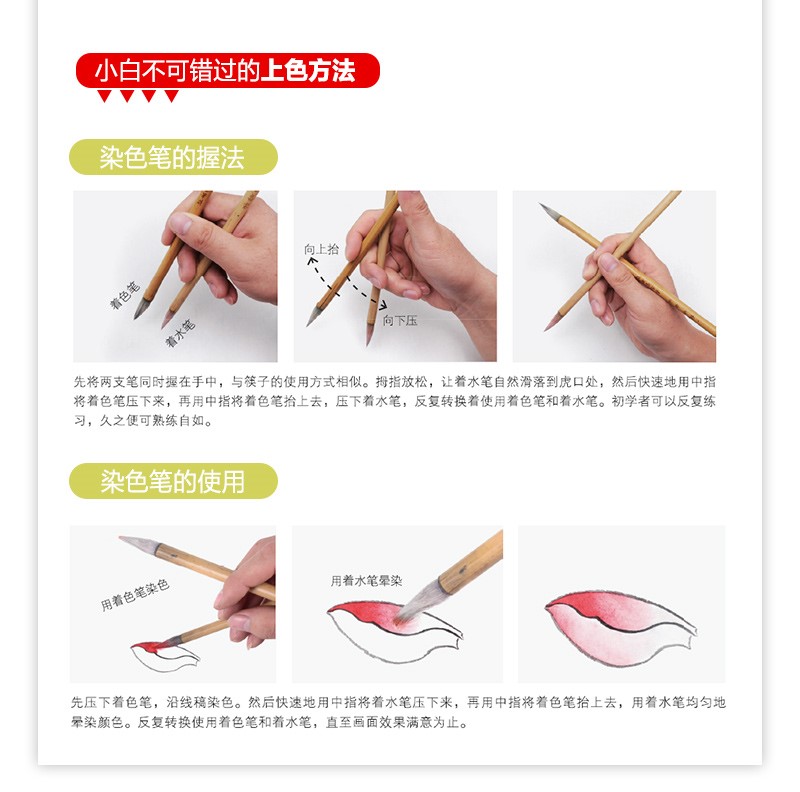 小白不可错过的上色方法

染色笔的握法

着色笔
着水笔

向上抬
向下压

先将两支笔同时握在手中，与筷子的使用方式相似。拇指放松，让着水笔自然滑落到虎口处，然后快速地用中指将着色笔压下来，再用中指将着色笔抬上去，压下着水笔，反复转换着使用着色笔和着水笔。初学者可以反复练习，久之便可熟练自如。

染色笔的使用

用着色笔染色

用着水笔晕染

先压下着色笔，沿线稿染色。然后快速地用中指将着水笔压下来，再用中指将着色笔抬上去，用着水笔均匀地晕染颜色。反复转换使用着色笔和着水笔，直至画面效果满意为止。