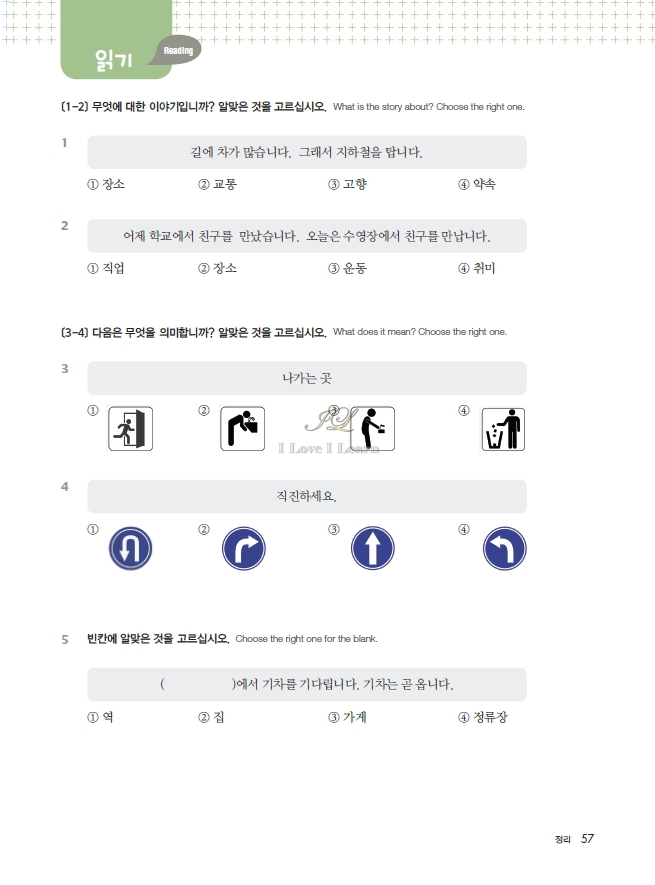 읽기 Reading

[1-2] 무엇에 대한 이야기입니까? 알맞은 것을 고르십시오. What is the story about? Choose the right one.

1

길에 차가 많습니다. 그래서 지하철을 탑니다.

① 장소 ② 교통 ③ 고향 ④ 약속

2

어제 학교에서 친구를 만났습니다. 오늘은 수영장에서 친구를 만납니다.

① 직업 ② 장소 ③ 운동 ④ 취미

[3-4] 다음은 무엇을 의미합니까? 알맞은 것을 고르십시오. What does it mean? Choose the right one.

3

나가는 곳

① ② ③ ④

I Love I Learn

4

직진하세요.

① ② ③ ④

5 빈칸에 알맞은 것을 고르십시오. Choose the right one for the blank.

( )에서 기차를 기다립니다. 기차는 곧 옵니다.

① 역 ② 집 ③ 가게 ④ 정류장

정리 57