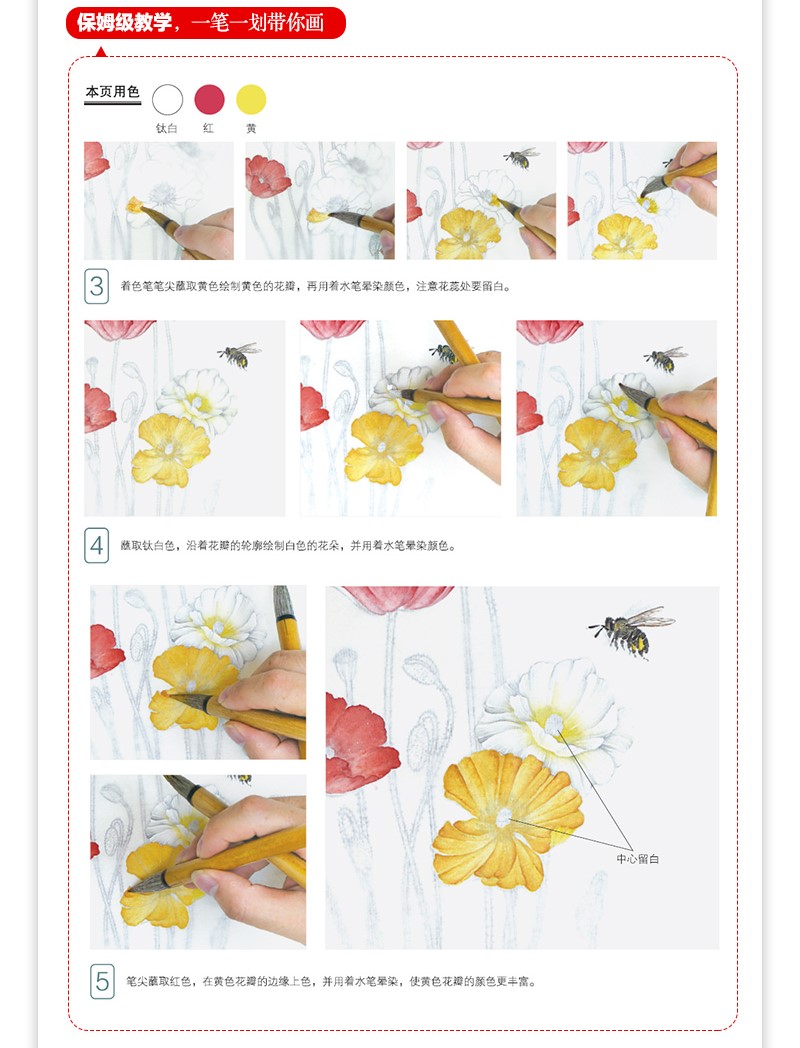 保姆级教学，一笔一划带你画

本页用色
钛白 红 黄

3 着色笔笔尖蘸取黄色绘制黄色的花瓣，再用着水笔晕染颜色，注意花蕊处要留白。

4 蘸取钛白色，沿着花瓣的轮廓绘制白色的花朵，并用着水笔晕染颜色。

中心留白

5 笔尖蘸取红色，在黄色花瓣的边缘上色，并用着水笔晕染，使黄色花瓣的颜色更丰富。