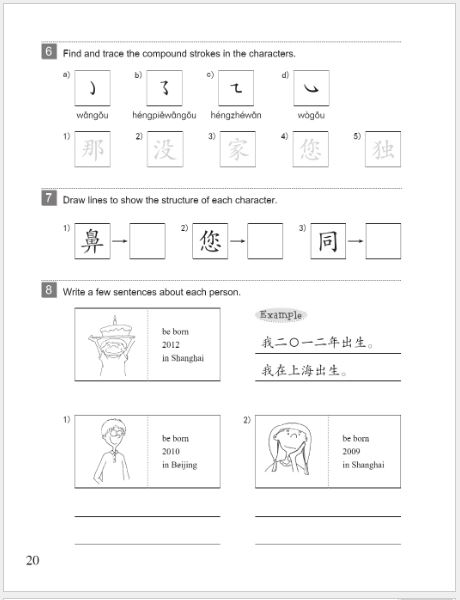 6 Find and trace the compound strokes in the characters.

a) ㇁ wāngōu
b) ㇌ héngpiěwāngōu
c) ㇍ héngzhéwān
d) ㇃ wògōu

1) 那 2) 没 3) 家 4) 您 5) 独

7 Draw lines to show the structure of each character.

1) 鼻 → 2) 您 → 3) 同 →

8 Write a few sentences about each person.

be born
2012
in Shanghai

Example
我二〇一二年出生。
我在上海出生。

1) be born
2010
in Beijing

2) be born
2009
in Shanghai

20