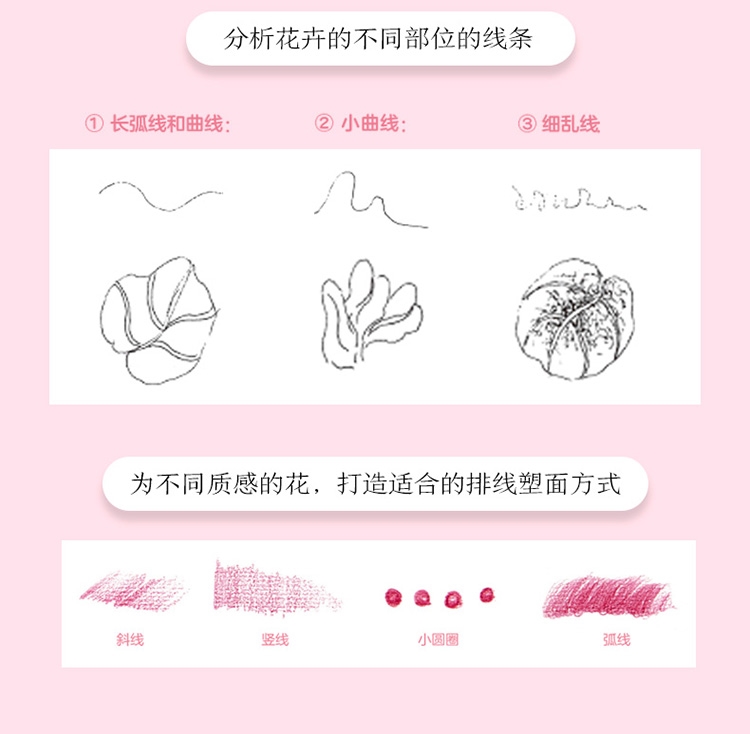 分析花卉的不同部位的线条

① 长弧线和曲线：

② 小曲线：

③ 细乱线

为不同质感的花，打造适合的排线塑面方式

斜线

竖线

小圆圈

弧线