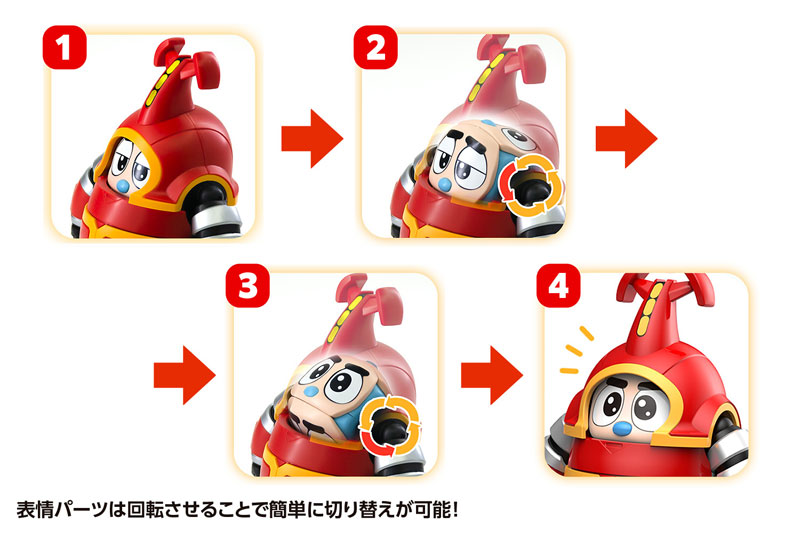 1

2

3

4

表情パーツは回転させることで簡単に切り替えが可能!