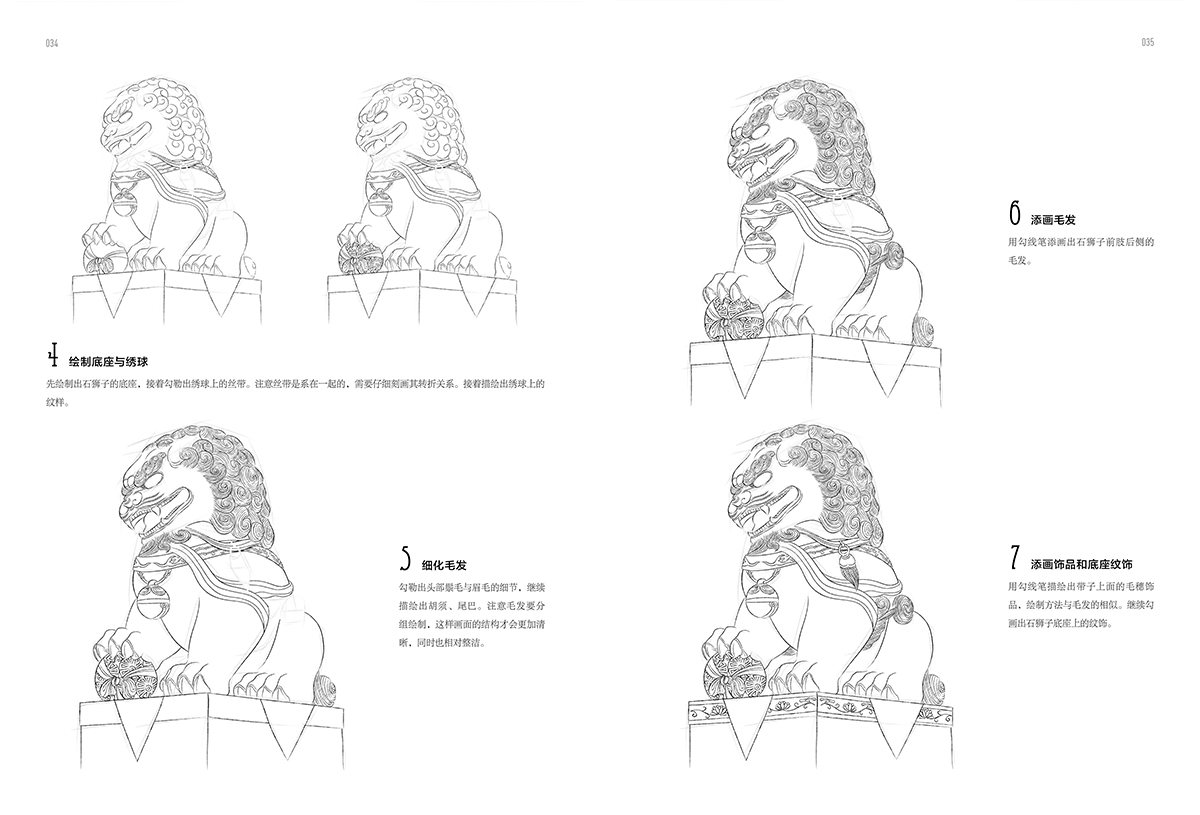 034

4 绘制底座与绣球

先绘制出石狮子的底座，接着勾勒出绣球上的丝带。注意丝带是系在一起的，需要仔细刻画其转折关系。接着描绘出绣球上的纹样。

5 细化毛发

勾勒出头部鬃毛与眉毛的细节，继续描绘出胡须、尾巴。注意毛发要分组绘制，这样画面的结构才会更加清晰，同时也相对整洁。

035

6 添画毛发

用勾线笔添画出石狮子前肢后侧的毛发。

7 添画饰品和底座纹饰

用勾线笔描绘出带子上面的毛穗饰品，绘制方法与毛发的相似。继续勾画出石狮子底座上的纹饰。