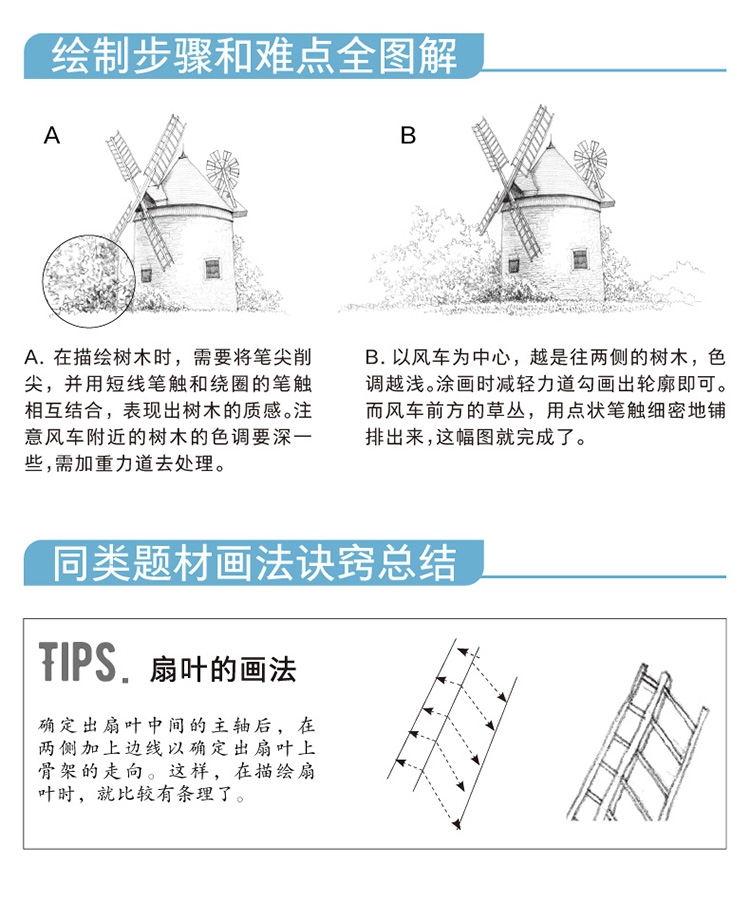 绘制步骤和难点全图解

A

B

A. 在描绘树木时，需要将笔尖削尖，并用短线笔触和绕圈的笔触相互结合，表现出树木的质感。注意风车附近的树木的色调要深一些，需加重力道去处理。

B. 以风车为中心，越是往两侧的树木，色调越浅。涂画时减轻力道勾画出轮廓即可。而风车前方的草丛，用点状笔触细密地铺排出来，这幅图就完成了。

同类题材画法诀窍总结

TIPS. 扇叶的画法

确定出扇叶中间的主轴后，在两侧加上边线以确定出扇叶上骨架的走向。这样，在描绘扇叶时，就比较有条理了。