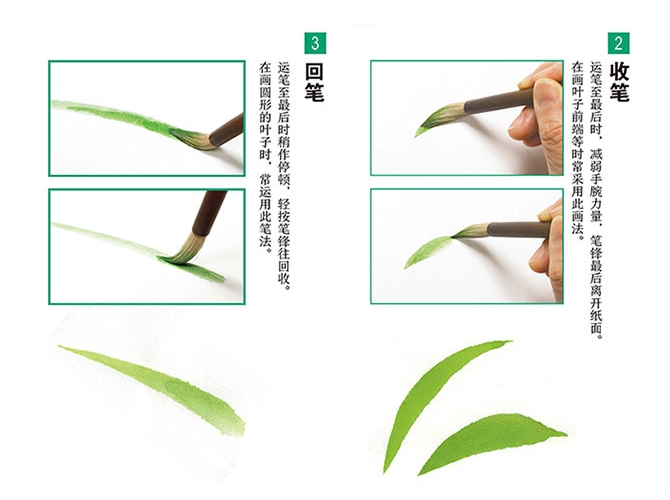 2

收笔

运笔至最后时，减弱手腕力量，笔锋最后离开纸面。在画叶子前端等时常采用此画法。

3

回笔

运笔至最后时稍作停顿，轻按笔锋往回收。在画圆形的叶子时，常运用此笔法。