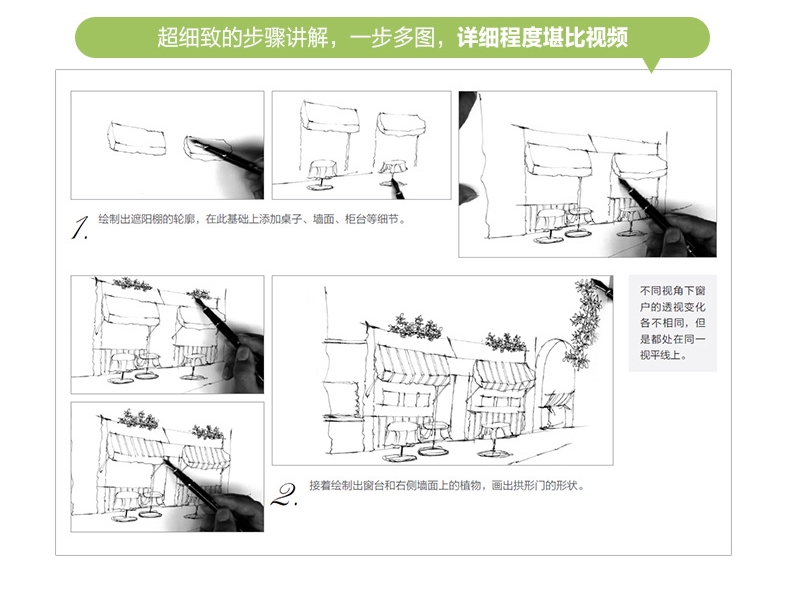 超细致的步骤讲解，一步多图，详细程度堪比视频

1. 绘制出遮阳棚的轮廓，在此基础上添加桌子、墙面、柜台等细节。

不同视角下窗户的透视变化各不相同，但是都处在同一视平线上。

2. 接着绘制出窗台和右侧墙面上的植物，画出拱形门的形状。