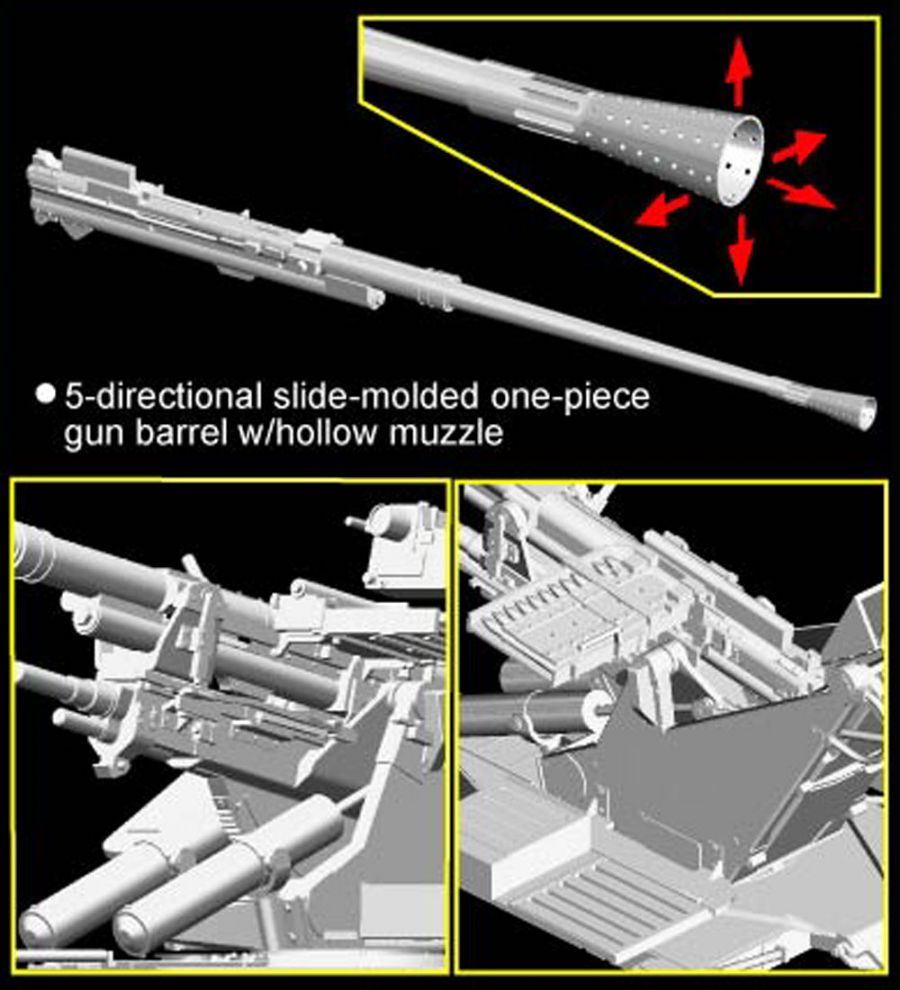 ● 5-directional slide-molded one-piece gun barrel w/hollow muzzle