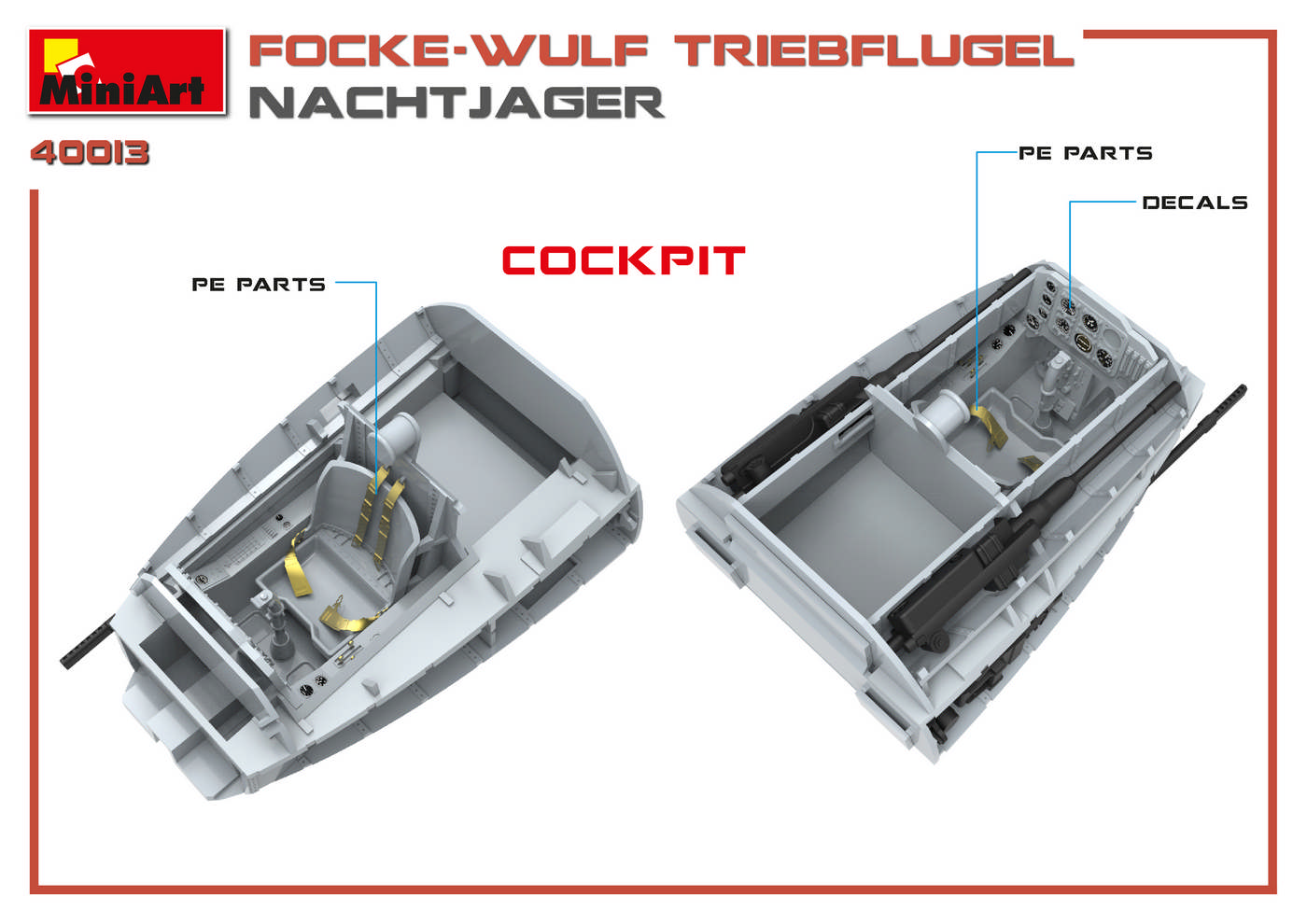 MiniArt

FOCKE-WULF TRIEBFLUGEL NACHTJAGER

40013

COCKPIT

PE PARTS

PE PARTS

DECALS