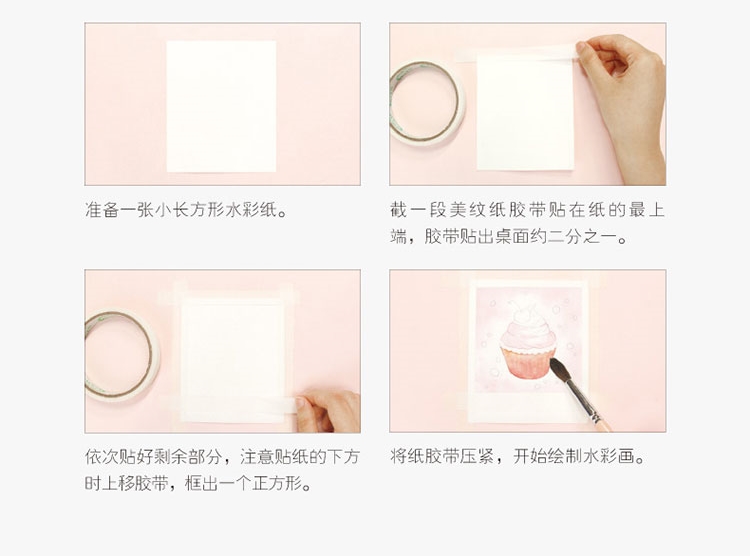 准备一张小长方形水彩纸。

截一段美纹纸胶带贴在纸的最上端，胶带贴出桌面约二分之一。

依次贴好剩余部分，注意贴纸的下方时上移胶带，框出一个正方形。

将纸胶带压紧，开始绘制水彩画。