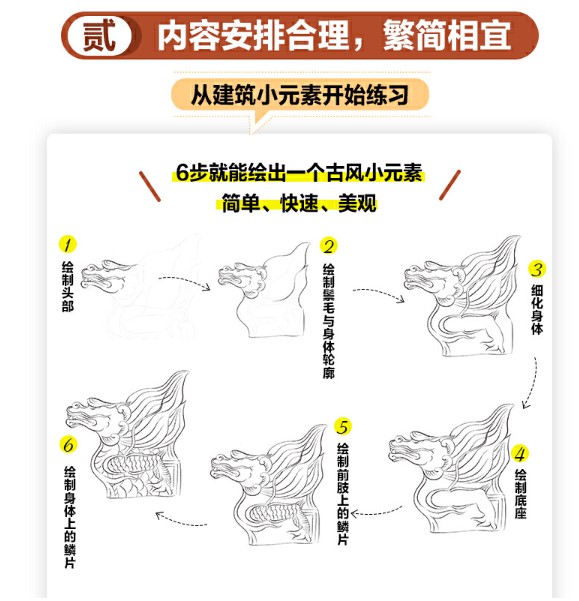 贰 内容安排合理，繁简相宜

从建筑小元素开始练习

6步就能绘出一个古风小元素
简单、快速、美观

1 绘制头部

2 绘制鬃毛与身体轮廓

3 细化身体

4 绘制底座

5 绘制前肢上的鳞片

6 绘制身体上的鳞片